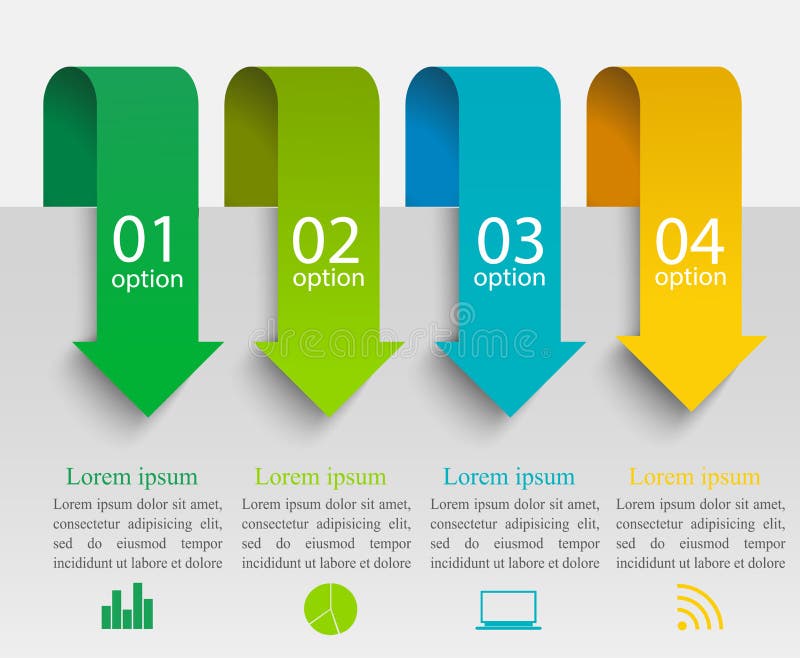 01
option

02
option

03
option

04
option

dreamstime

Lorem ipsum
Lorem ipsum dolor sit amet, consectetur adipisicing elit, sed do eiusmod tempor incididunt ut labore et dolore

Lorem ipsum
Lorem ipsum dolor sit amet, consectetur adipisicing elit, sed do eiusmod tempor incididunt ut labore et dolore

Lorem ipsum
Lorem ipsum dolor sit amet, consectetur adipisicing elit, sed do eiusmod tempor incididunt ut labore et dolore

Lorem ipsum
Lorem ipsum dolor sit amet, consectetur adipisicing elit, sed do eiusmod tempor incididunt ut labore et dolore