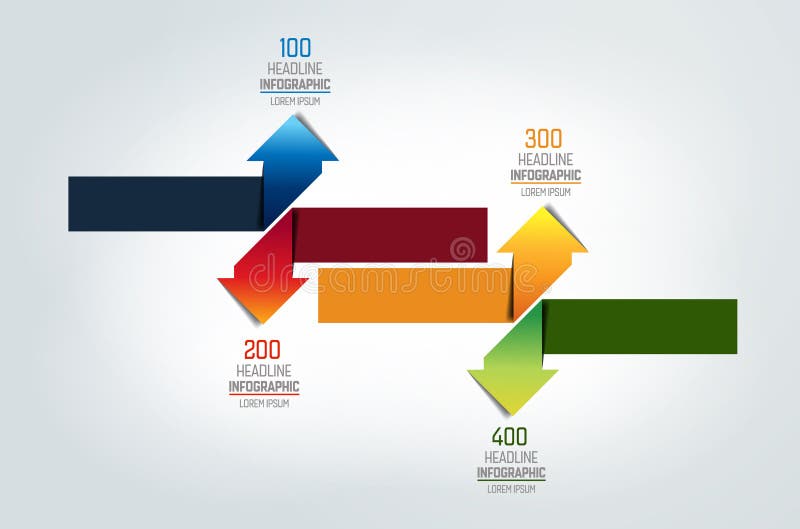 100
HEADLINE
INFOGRAPHIC
LOREM IPSUM

300
HEADLINE
INFOGRAPHIC
LOREM IPSUM

dreamstime

200
HEADLINE
INFOGRAPHIC
LOREM IPSUM

400
HEADLINE
INFOGRAPHIC
LOREM IPSUM