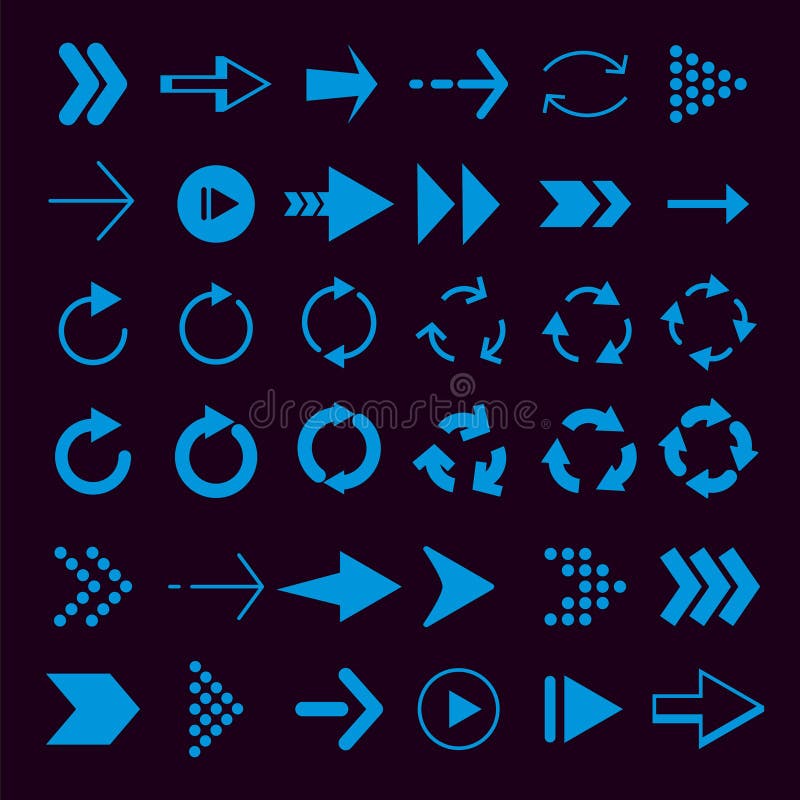 dreamstime