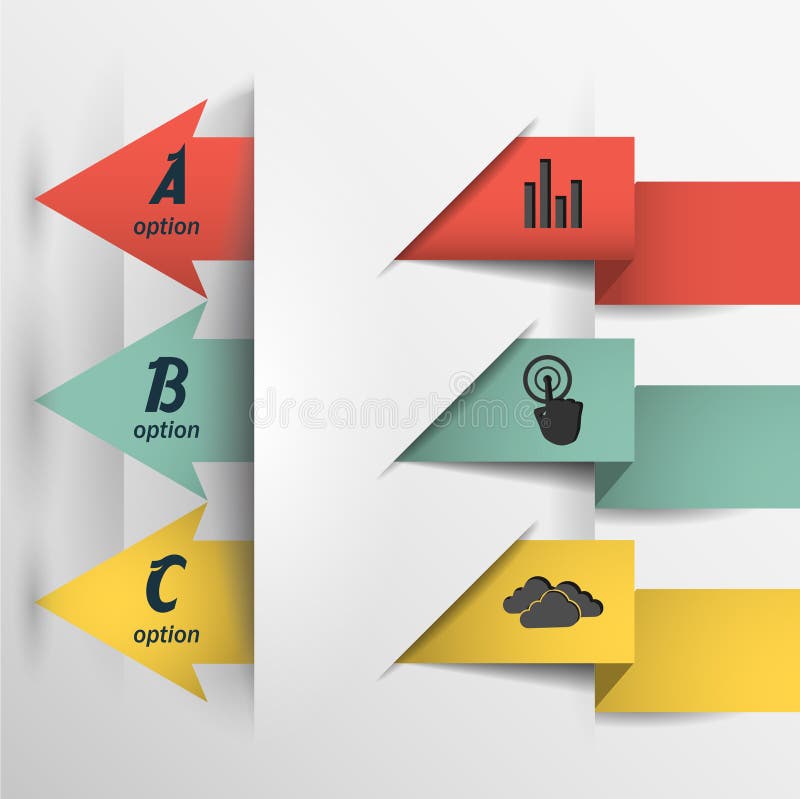 A
option

B
option

C
option

dreamstime