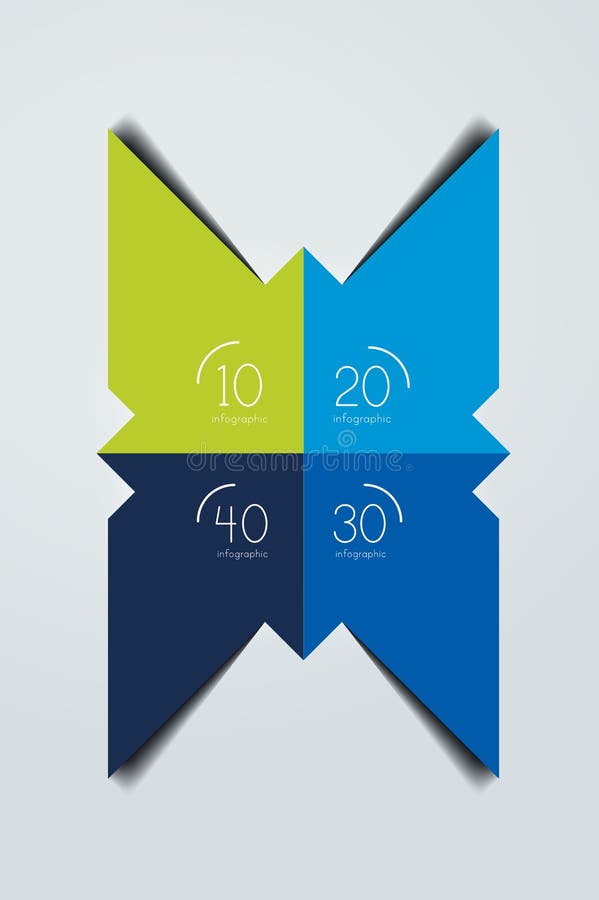 10
infographic

20
infographic

dreamstime

40
infographic

30
infographic