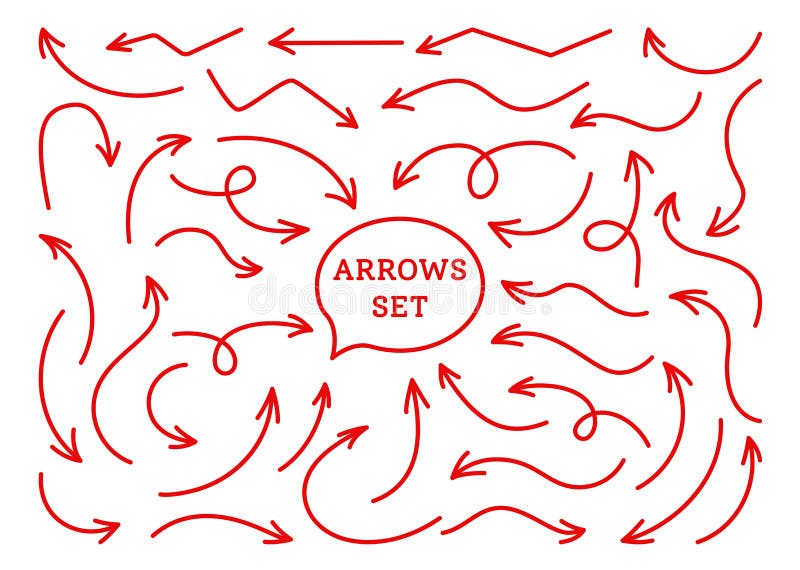 ARROWS
SET

dreamstime