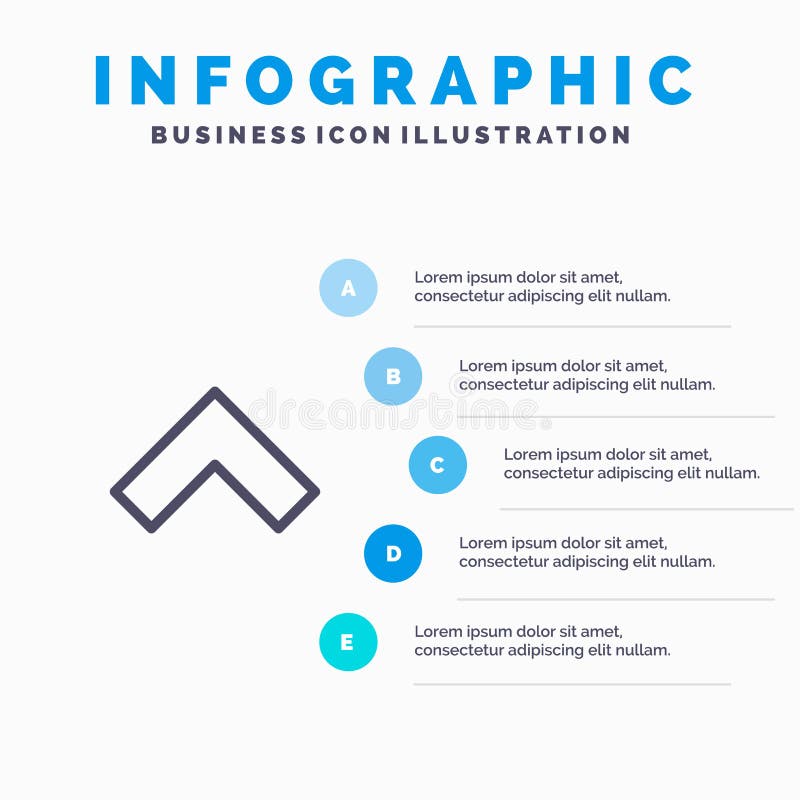 INFOGRAPHIC
BUSINESS ICON ILLUSTRATION

A
Lorem ipsum dolor sit amet, consectetur adipiscing elit nullam.

B
Lorem ipsum dolor sit amet, consectetur adipiscing elit nullam.

dreamstime

C
Lorem ipsum dolor sit amet, consectetur adipiscing elit nullam.

D
Lorem ipsum dolor sit amet, consectetur adipiscing elit nullam.

E
Lorem ipsum dolor sit amet, consectetur adipiscing elit nullam.