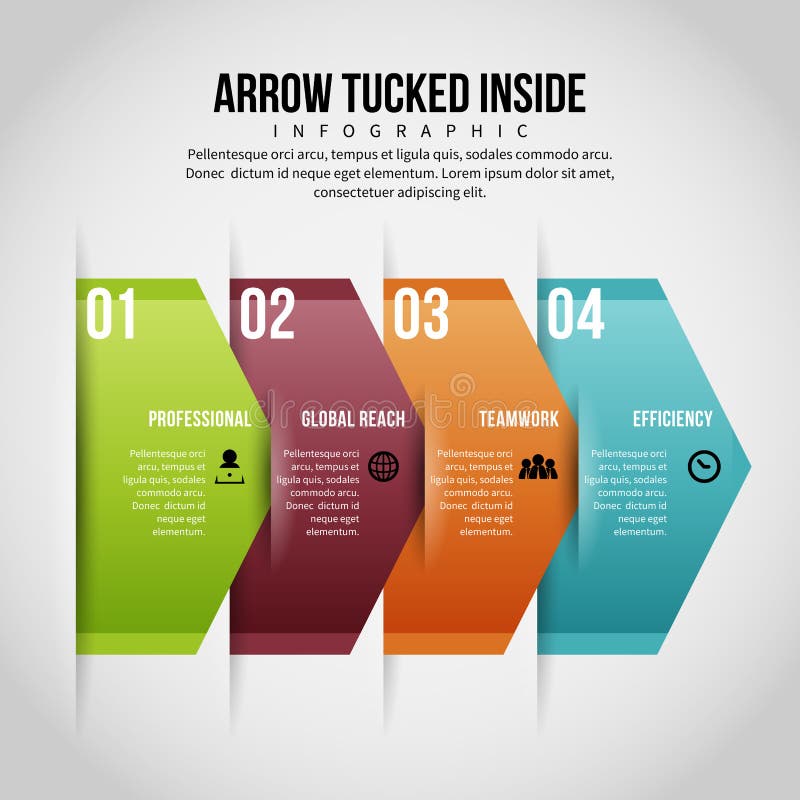 ARROW TUCKED INSIDE
INFOGRAPHIC

Pellentesque orci arcu, tempus et ligula quis, sodales commodo arcu. Donec dictum id neque eget elementum. Lorem ipsum dolor sit amet, consectetuer adipiscing elit.

01
PROFESSIONAL
Pellentesque orci arcu, tempus et ligula quis, sodales commodo arcu. Donec dictum id neque eget elementum.

02
GLOBAL REACH
Pellentesque orci arcu, tempus et ligula quis, sodales commodo arcu. Donec dictum id neque eget elementum.

03
TEAMWORK
Pellentesque orci arcu, tempus et ligula quis, sodales commodo arcu. Donec dictum id neque eget elementum.

04
EFFICIENCY
Pellentesque orci arcu, tempus et ligula quis, sodales commodo arcu. Donec dictum id neque eget elementum.

dreamstime