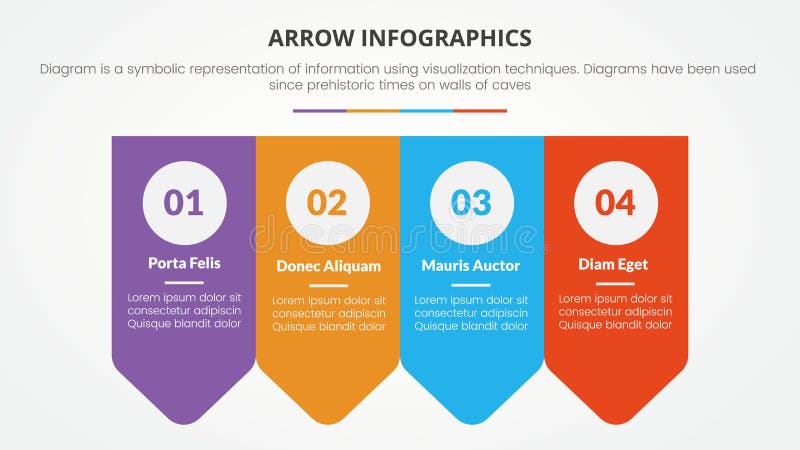 ARROW INFOGRAPHICS

Diagram is a symbolic representation of information using visualization techniques. Diagrams have been used since prehistoric times on walls of caves

01

Porta Felis

Lorem ipsum dolor sit consectetur adipiscin Quisque blandit dolor

02

Donec Aliquam

Lorem ipsum dolor sit consectetur adipiscin Quisque blandit dolor

03

Mauris Auctor

Lorem ipsum dolor sit consectetur adipiscin Quisque blandit dolor

04

Diam Eget

Lorem ipsum dolor sit consectetur adipiscin Quisque blandit dolor

dreamstime