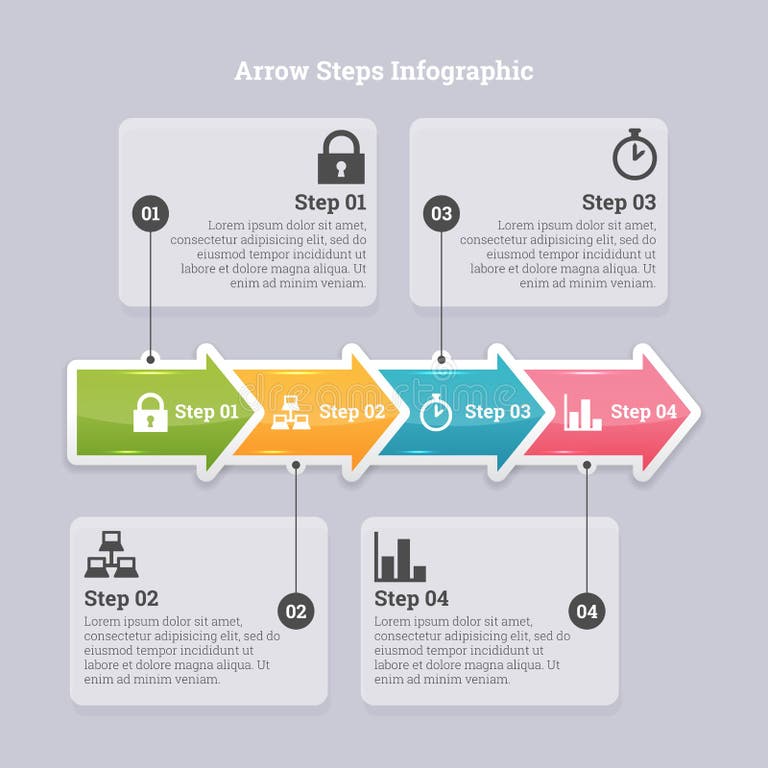 Arrow Steps Infographic

01

Step 01
Lorem ipsum dolor sit amet, consectetur adipisicing elit, sed do eiusmod tempor incididunt ut labore et dolore magna aliqua. Ut enim ad minim veniam.

03

Step 03
Lorem ipsum dolor sit amet, consectetur adipisicing elit, sed do eiusmod tempor incididunt ut labore et dolore magna aliqua. Ut enim ad minim veniam.

Step 01 Step 02 Step 03 Step 04

dreamstime

Step 02
Lorem ipsum dolor sit amet, consectetur adipisicing elit, sed do eiusmod tempor incididunt ut labore et dolore magna aliqua. Ut enim ad minim veniam.

02

Step 04
Lorem ipsum dolor sit amet, consectetur adipisicing elit, sed do eiusmod tempor incididunt ut labore et dolore magna aliqua. Ut enim ad minim veniam.

04