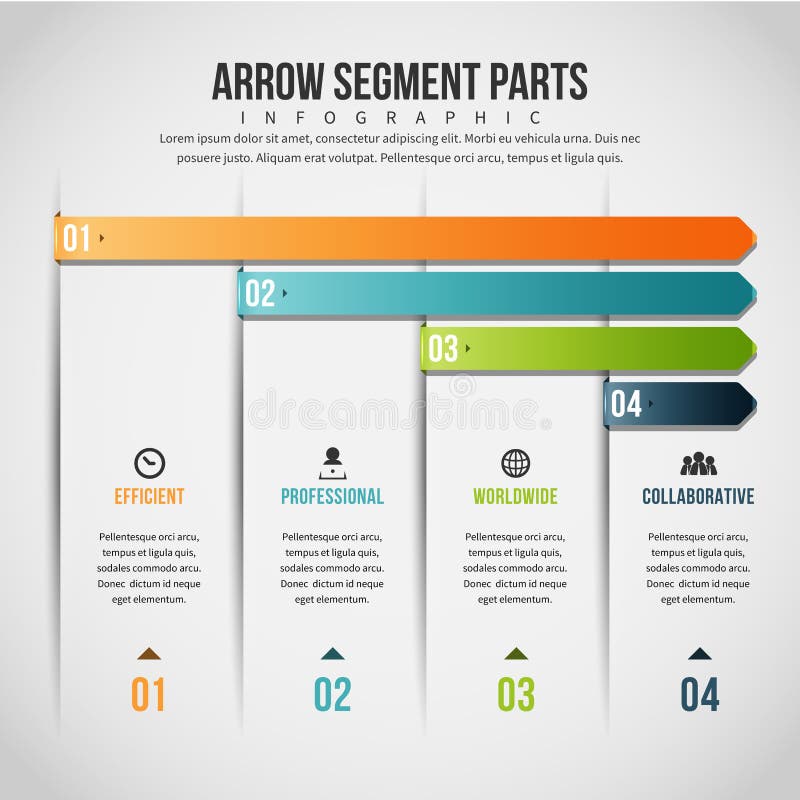 ARROW SEGMENT PARTS
INFOGRAPHIC
Lorem ipsum dolor sit amet, consectetur adipiscing elit. Morbi eu vehicula urna. Duis nec posuere justo. Aliquam erat volutpat. Pellentesque orci arcu, tempus et ligula quis.

01

02

03

04

dreamstime

EFFICIENT
Pellentesque orci arcu, tempus et ligula quis, sodales commodo arcu. Donec dictum id neque eget elementum.
01

PROFESSIONAL
Pellentesque orci arcu, tempus et ligula quis, sodales commodo arcu. Donec dictum id neque eget elementum.
02

WORLDWIDE
Pellentesque orci arcu, tempus et ligula quis, sodales commodo arcu. Donec dictum id neque eget elementum.
03

COLLABORATIVE
Pellentesque orci arcu, tempus et ligula quis, sodales commodo arcu. Donec dictum id neque eget elementum.
04