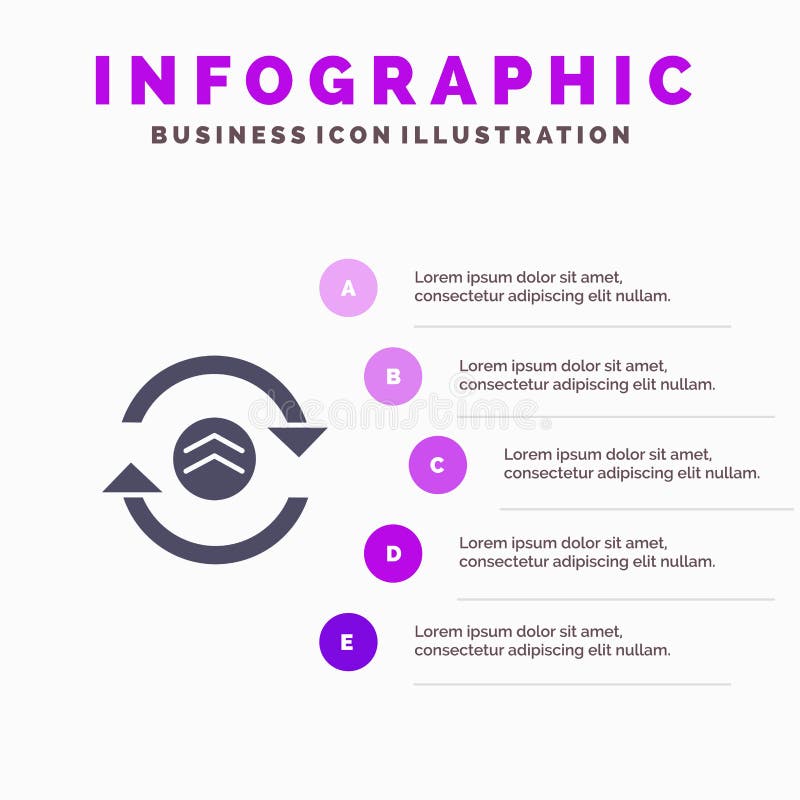 INFOGRAPHIC
BUSINESS ICON ILLUSTRATION

A
Lorem ipsum dolor sit amet, consectetur adipiscing elit nullam.

B
Lorem ipsum dolor sit amet, consectetur adipiscing elit nullam.

dreamstime

C
Lorem ipsum dolor sit amet, consectetur adipiscing elit nullam.

D
Lorem ipsum dolor sit amet, consectetur adipiscing elit nullam.

E
Lorem ipsum dolor sit amet, consectetur adipiscing elit nullam.