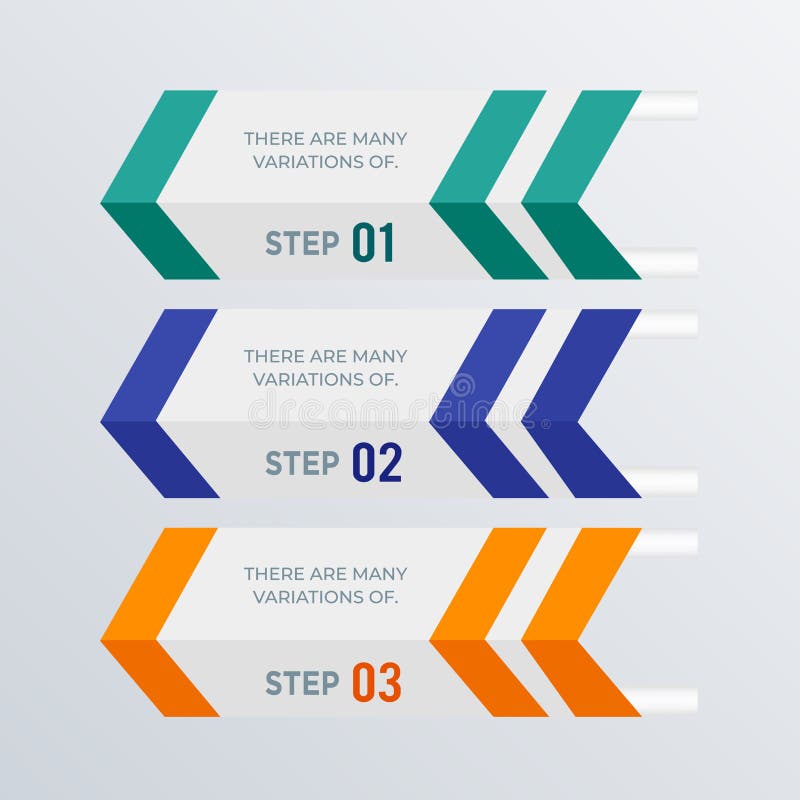 THERE ARE MANY VARIATIONS OF.

STEP 01

THERE ARE MANY VARIATIONS OF.

dreamstime

STEP 02

THERE ARE MANY VARIATIONS OF.

STEP 03