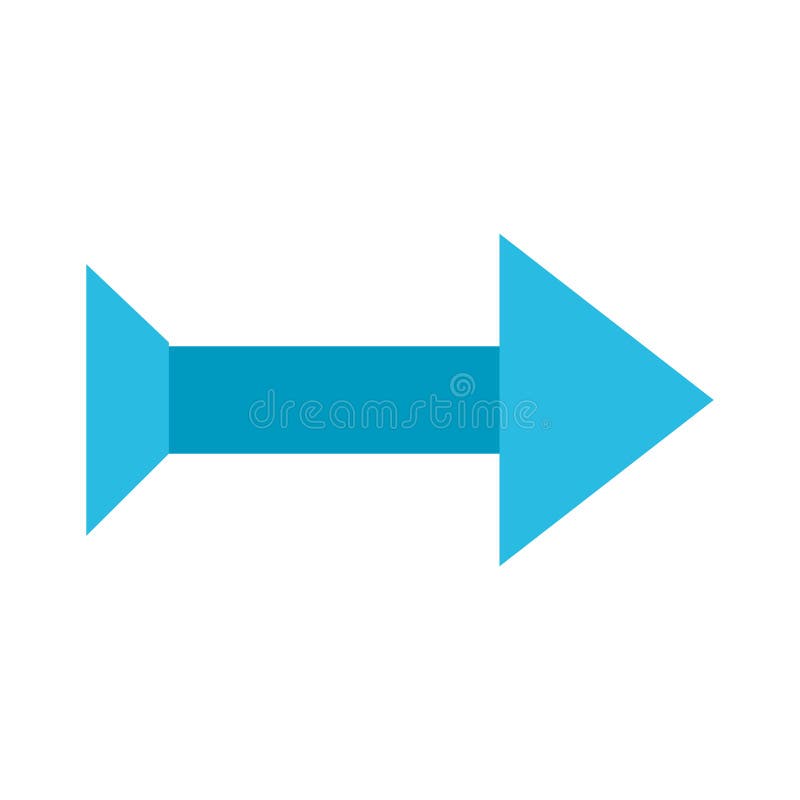 dreamstime