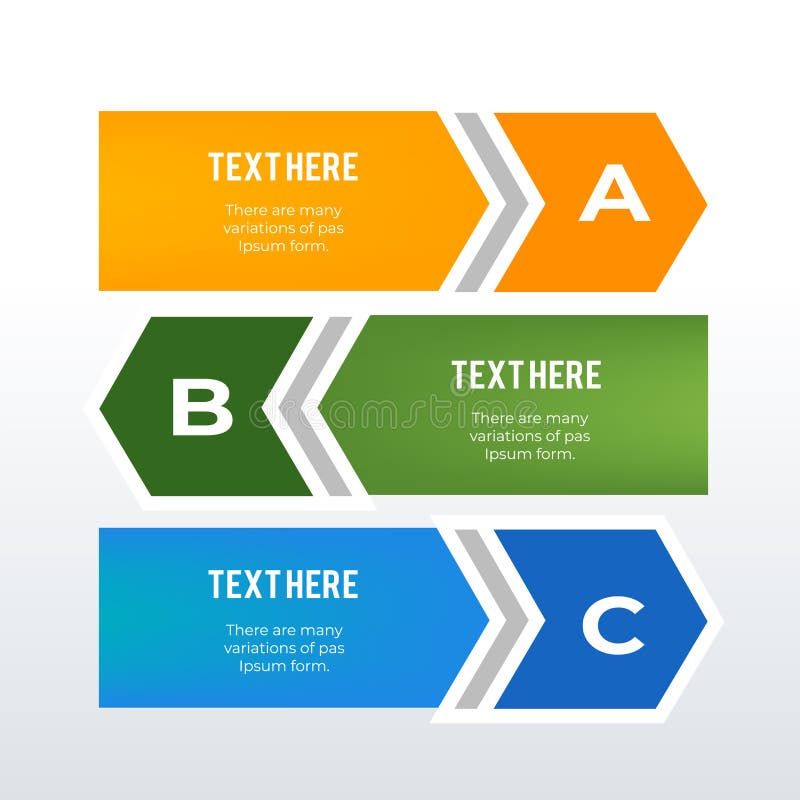 TEXT HERE

There are many variations of pas Ipsum form.

A

B

TEXT HERE

There are many variations of pas Ipsum form.

dreamstime

TEXT HERE

There are many variations of pas Ipsum form.

C