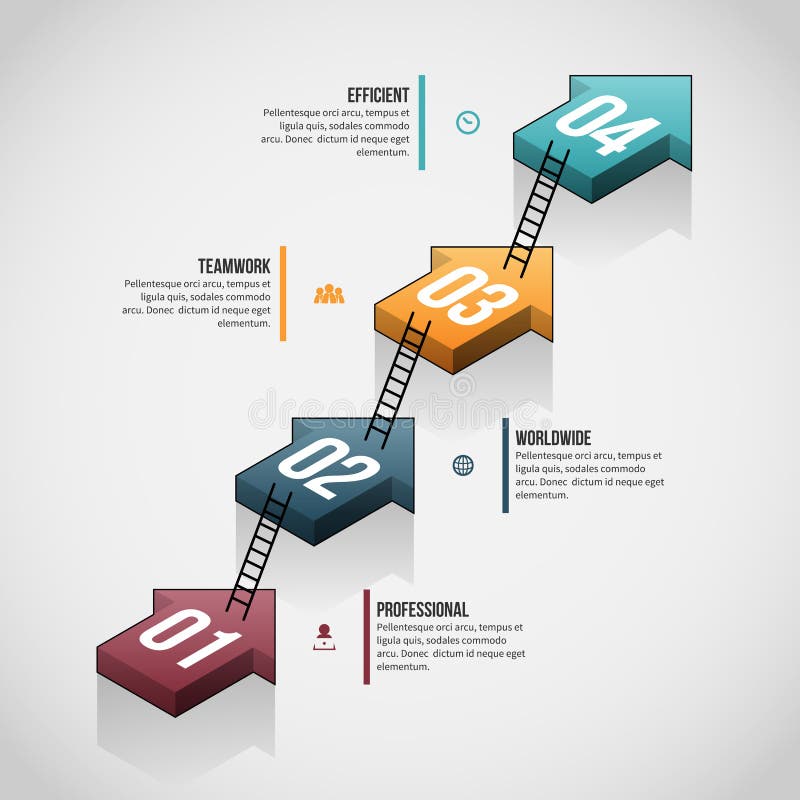 EFFICIENT
Pellentesque orci arcu, tempus et ligula quis, sodales commodo arcu. Donec dictum id neque eget elementum.

04

TEAMWORK
Pellentesque orci arcu, tempus et ligula quis, sodales commodo arcu. Donec dictum id neque eget elementum.

03

dreamstime

02

WORLDWIDE
Pellentesque orci arcu, tempus et ligula quis, sodales commodo arcu. Donec dictum id neque eget elementum.

01

PROFESSIONAL
Pellentesque orci arcu, tempus et ligula quis, sodales commodo arcu. Donec dictum id neque eget elementum.