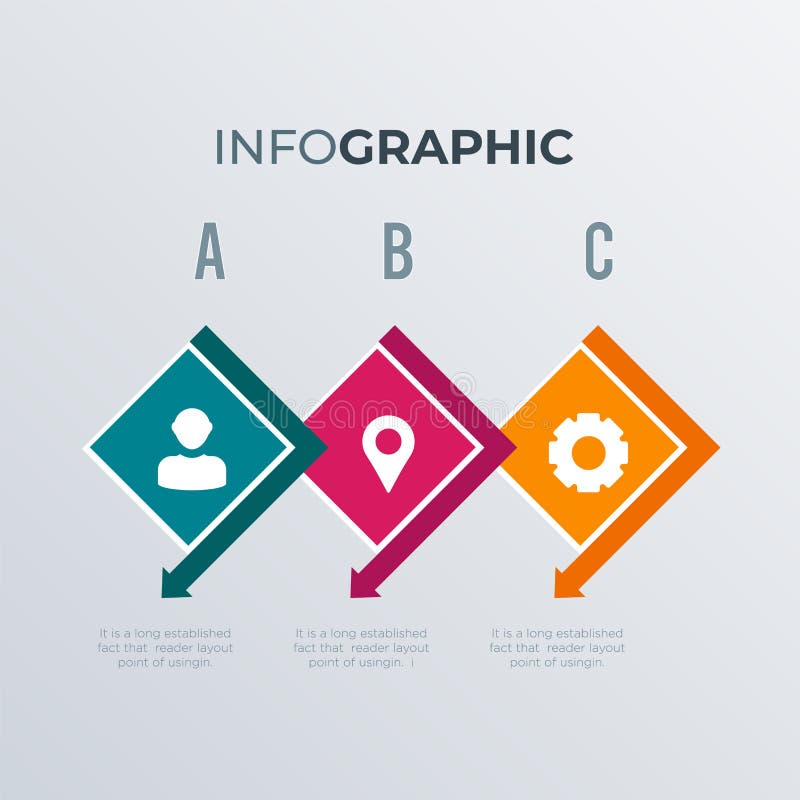 INFOGRAPHIC

A

B

C

dreamstime

It is a long established fact that reader layout point of usingin.

It is a long established fact that reader layout point of usingin. i

It is a long established fact that reader layout point of usingin.