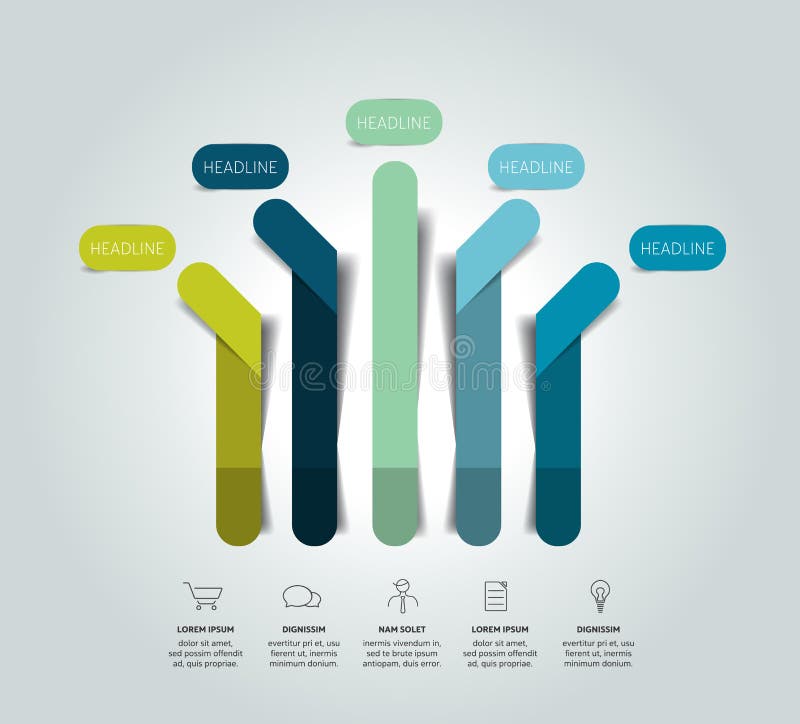 HEADLINE

HEADLINE

HEADLINE

HEADLINE

HEADLINE

dreamstime

LOREM IPSUM
dolor sit amet, sed possim offendit ad, quis propriae.

DIGNISSIM
evertitur pri et, usu fierent ut, inermis minimum donium.

NAM SOLET
inermis vivendum in, sed te brute ipsum antiopam, duis error.

LOREM IPSUM
dolor sit amet, sed possim offendit ad, quis propriae.

DIGNISSIM
evertitur pri et, usu fierent ut, inermis minimum donium.