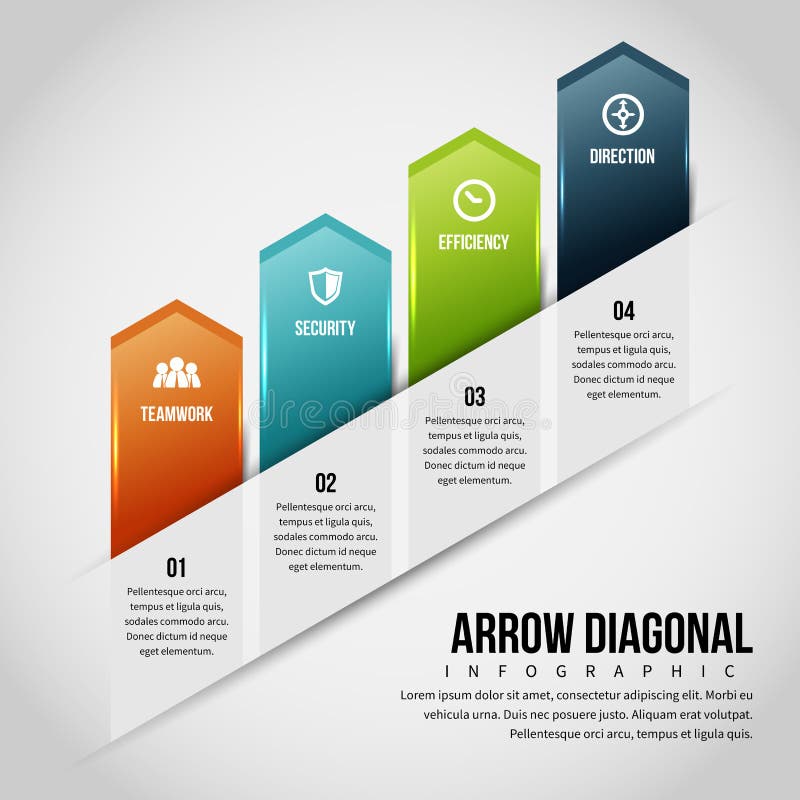 TEAMWORK

01

Pellentesque orci arcu, tempus et ligula quis, sodales commodo arcu. Donec dictum id neque eget elementum.

SECURITY

02

Pellentesque orci arcu, tempus et ligula quis, sodales commodo arcu. Donec dictum id neque eget elementum.

EFFICIENCY

03

Pellentesque orci arcu, tempus et ligula quis, sodales commodo arcu. Donec dictum id neque eget elementum.

DIRECTION

04

Pellentesque orci arcu, tempus et ligula quis, sodales commodo arcu. Donec dictum id neque eget elementum.

dreamstime

ARROW DIAGONAL

INFOGRAPHIC

Lorem ipsum dolor sit amet, consectetur adipiscing elit. Morbi eu vehicula urna. Duis nec posuere justo. Aliquam erat volutpat. Pellentesque orci arcu, tempus et ligula quis.