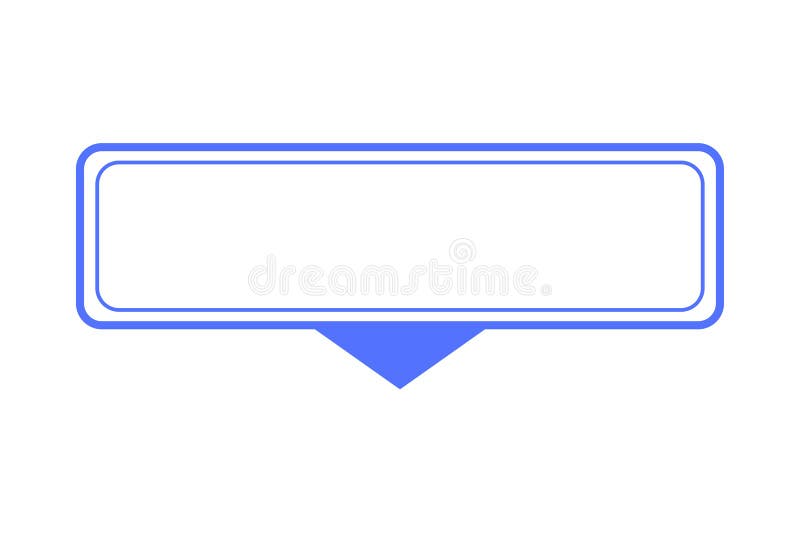 dreamstime.