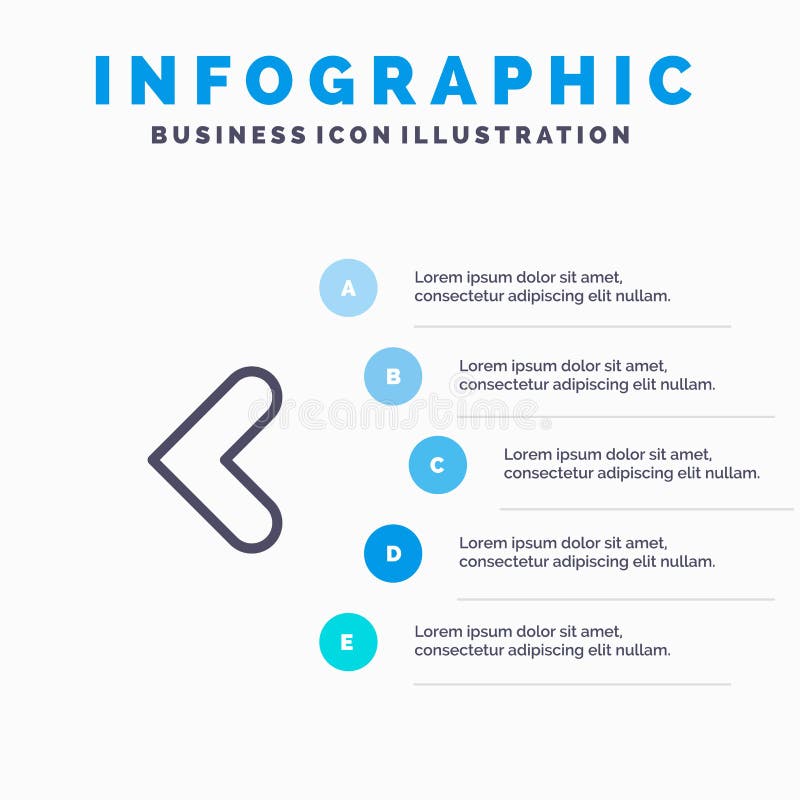 INFOGRAPHIC
BUSINESS ICON ILLUSTRATION

A
Lorem ipsum dolor sit amet, consectetur adipiscing elit nullam.

B
Lorem ipsum dolor sit amet, consectetur adipiscing elit nullam.

dreamstime

C
Lorem ipsum dolor sit amet, consectetur adipiscing elit nullam.

D
Lorem ipsum dolor sit amet, consectetur adipiscing elit nullam.

E
Lorem ipsum dolor sit amet, consectetur adipiscing elit nullam.