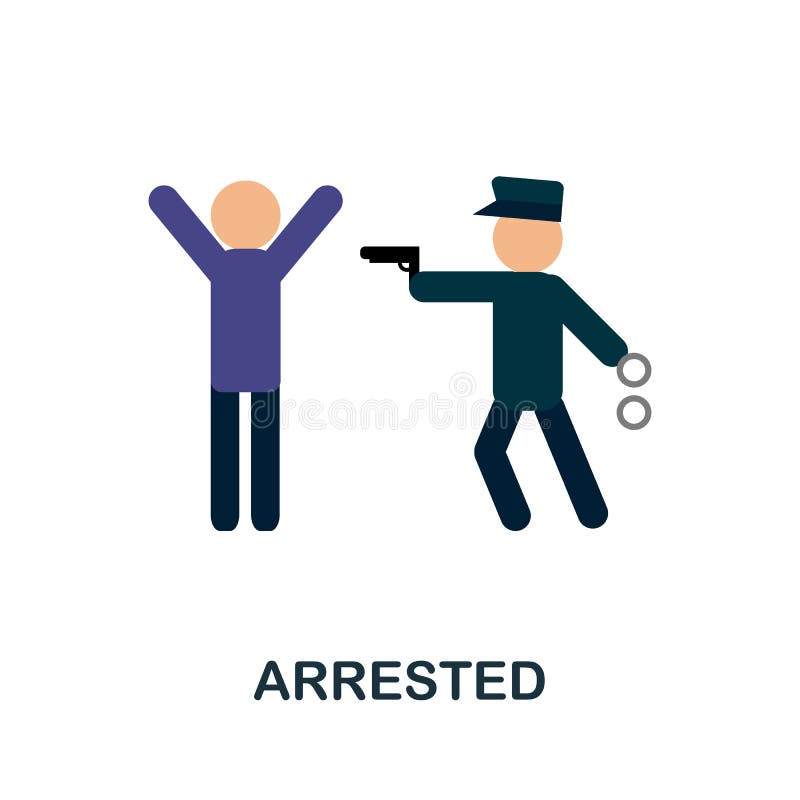 dreamstime

ARRESTED