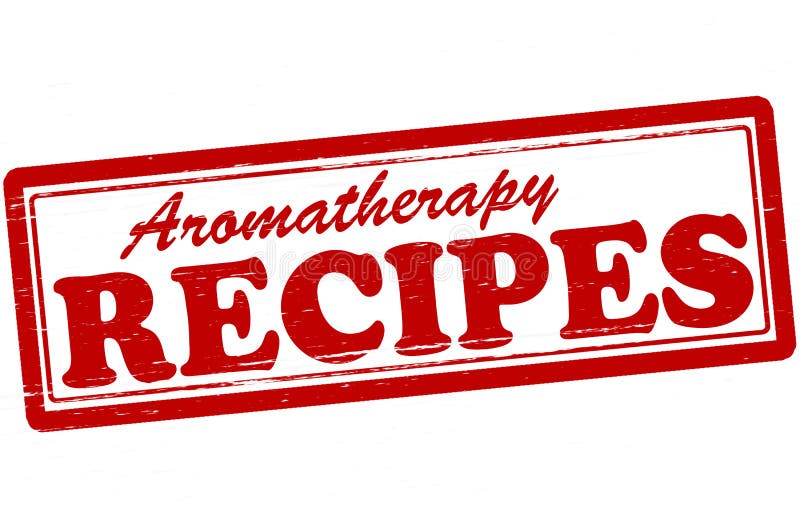 Aromatherapy
RECIPES
dreamstime