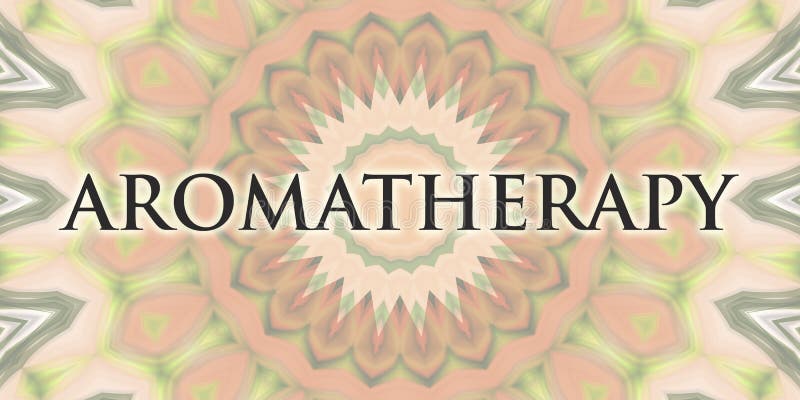 AROMATHERAPY