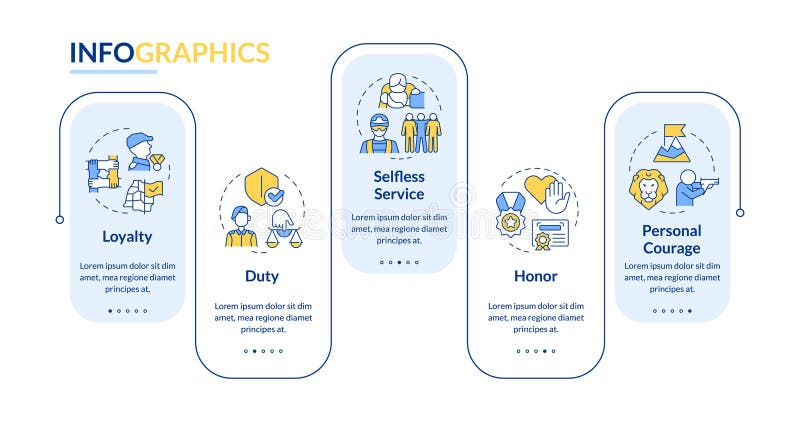 INFOGRAPHICS

Loyalty

Lorem ipsum dolor sit dim amet, mea regione diamet principes at.

Duty

Lorem ipsum dolor sit dim amet, mea regione diamet principes at.

Selfless Service

Lorem ipsum dolor sit dim amet, mea regione diamet principes at.

Honor

Lorem ipsum dolor sit dim amet, mea regione diamet principes at.

Personal Courage

Lorem ipsum dolor sit dim amet, mea regione diamet principes at.