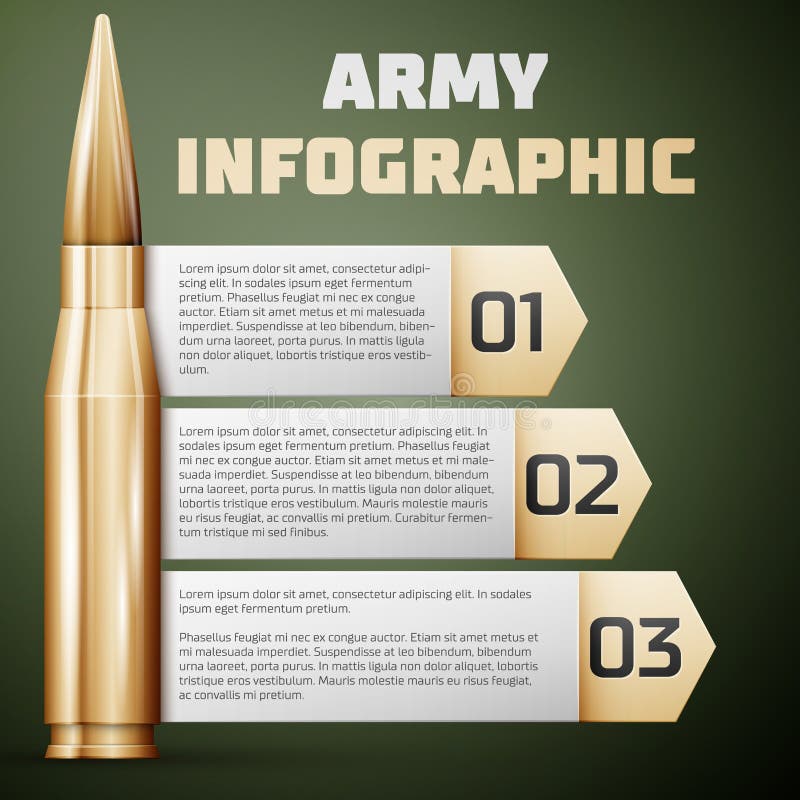 ARMY INFOGRAPHIC

Lorem ipsum dolor sit amet, consectetur adipiscing elit. In sodales ipsum eget fermentum pretium. Phasellus feugiat mi nec ex congue auctor. Etiam sit amet metus et mi malesuada imperdiet. Suspendisse at leo bibendum, bibendum urna laoreet, porta purus. In mattis ligula non dolor aliquet, lobortis tristique eros vestibulum.

01

dreamstime

Lorem ipsum dolor sit amet, consectetur adipiscing elit. In sodales ipsum eget fermentum pretium. Phasellus feugiat mi nec ex congue auctor. Etiam sit amet metus et mi malesuada imperdiet. Suspendisse at leo bibendum, bibendum urna laoreet, porta purus. In mattis ligula non dolor aliquet, lobortis tristique eros vestibulum. Mauris molestie mauris eu risus feugiat, ac convallis mi pretium. Curabitur fermentum tristique mi sed finibus.

02

Lorem ipsum dolor sit amet, consectetur adipiscing elit. In sodales ipsum eget fermentum pretium.

Phasellus feugiat mi nec ex congue auctor. Etiam sit amet metus et mi malesuada imperdiet. Suspendisse at leo bibendum, bibendum urna laoreet, porta purus. In mattis ligula non dolor aliquet, lobortis tristique eros vestibulum. Mauris molestie mauris eu risus feugiat, ac convallis mi pretium.

03