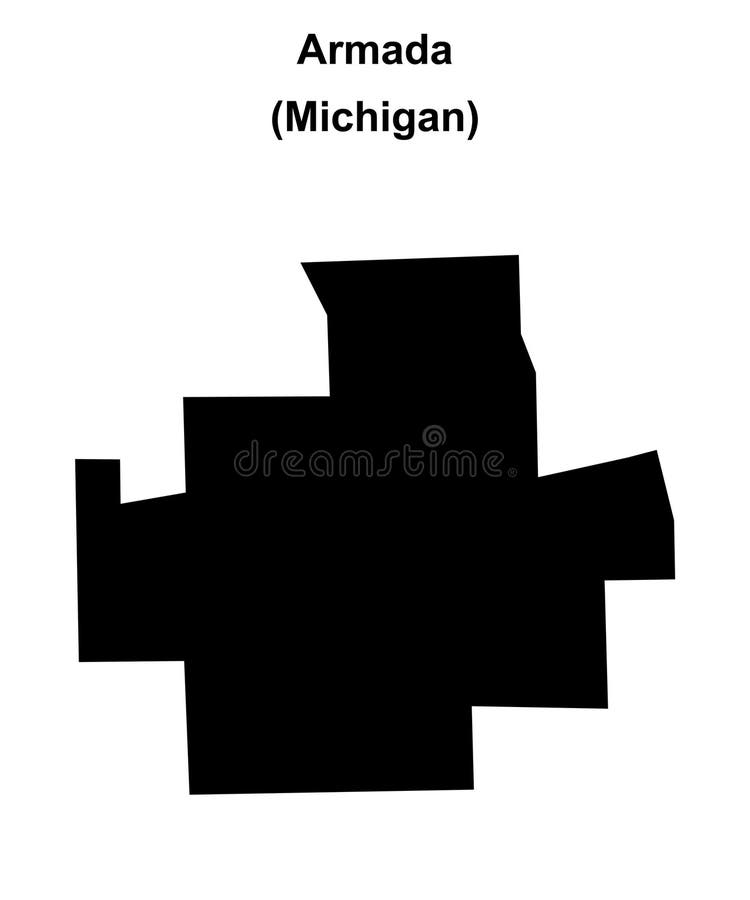 Armada
(Michigan)

dreamstime