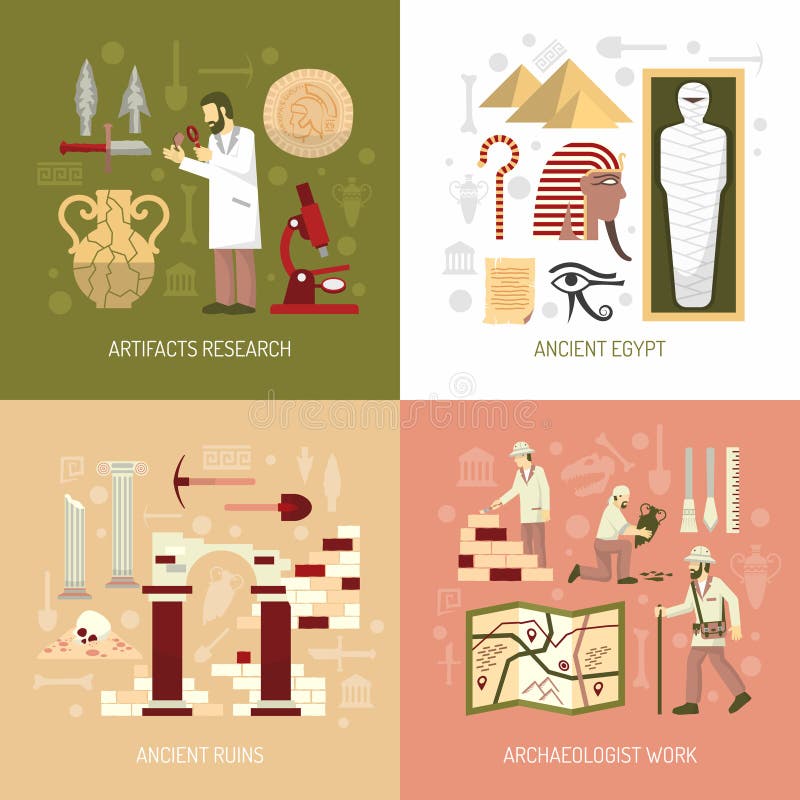 ARTIFACTS RESEARCH

ANCIENT EGYPT

dreamstime

ANCIENT RUINS

ARCHAEOLOGIST WORK