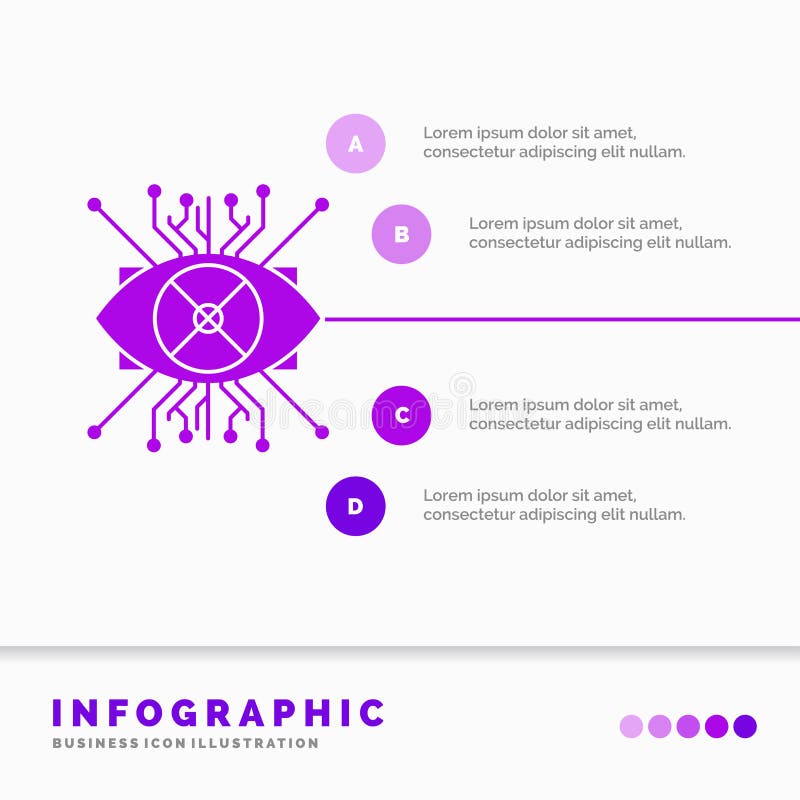 A
Lorem ipsum dolor sit amet, consectetur adipiscing elit nullam.

B
Lorem ipsum dolor sit amet, consectetur adipiscing elit nullam.

C
Lorem ipsum dolor sit amet, consectetur adipiscing elit nullam.

D
Lorem ipsum dolor sit amet, consectetur adipiscing elit nullam.

INFOGRAPHIC
BUSINESS ICON ILLUSTRATION