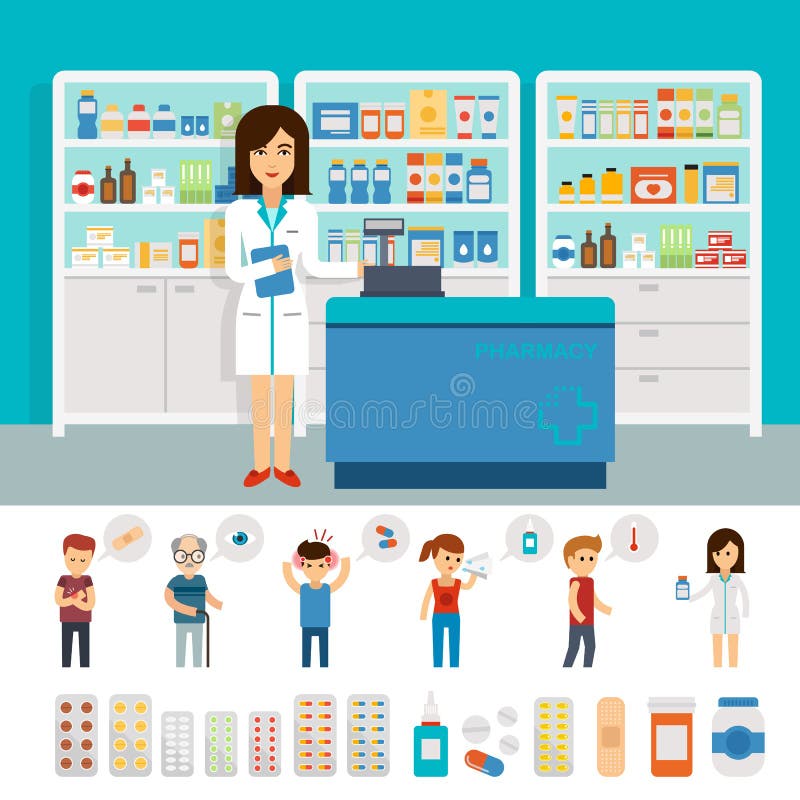 PHARMACY

dreamstime