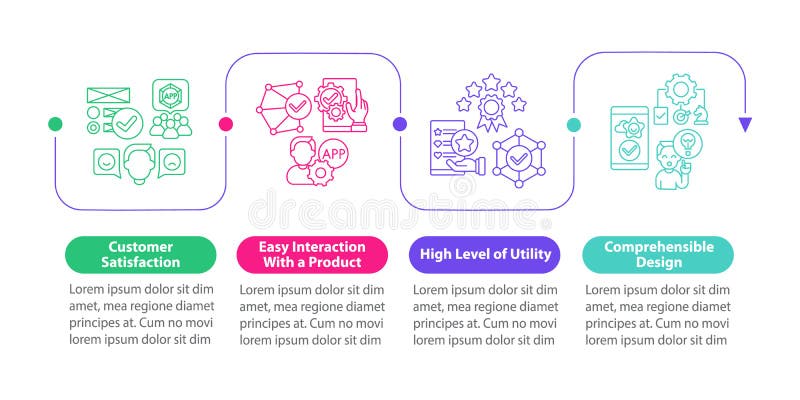 APP

APP

dreamstime

Customer Satisfaction

Lorem ipsum dolor sit dim amet, mea regione diamet principes at. Cum no movi lorem ipsum dolor sit dim

Easy Interaction With a Product

Lorem ipsum dolor sit dim amet, mea regione diamet principes at. Cum no movi lorem ipsum dolor sit dim

High Level of Utility

Lorem ipsum dolor sit dim amet, mea regione diamet principes at. Cum no movi lorem ipsum dolor sit dim

Comprehensible Design

Lorem ipsum dolor sit dim amet, mea regione diamet principes at. Cum no movi lorem ipsum dolor sit dim