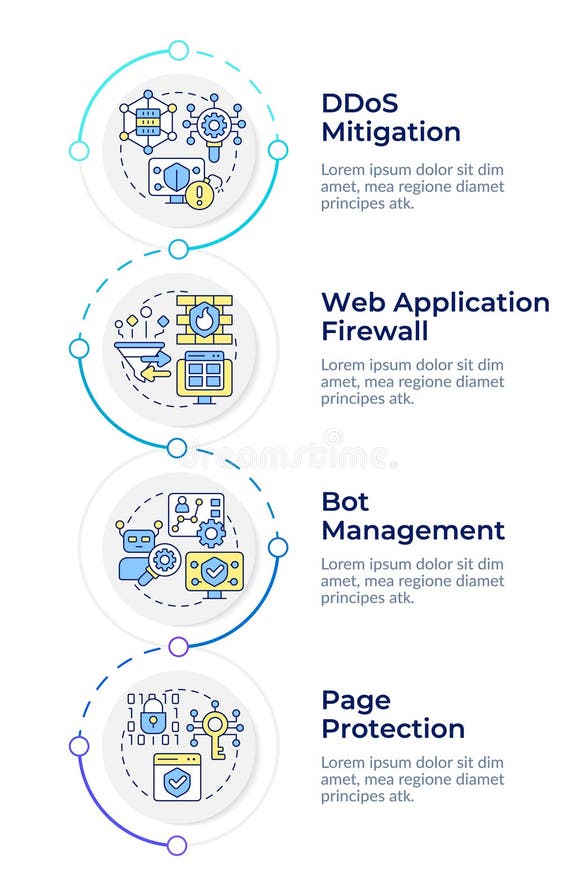 DDoS Mitigation

Lorem ipsum dolor sit dim amet, mea regione diamet principes atk.

Web Application Firewall

Lorem ipsum dolor sit dim amet, mea regione diamet principes atk.

dreamstime.

Bot Management

Lorem ipsum dolor sit dim amet, mea regione diamet principes atk.

Page Protection

Lorem ipsum dolor sit dim amet, mea regione diamet principes atk.