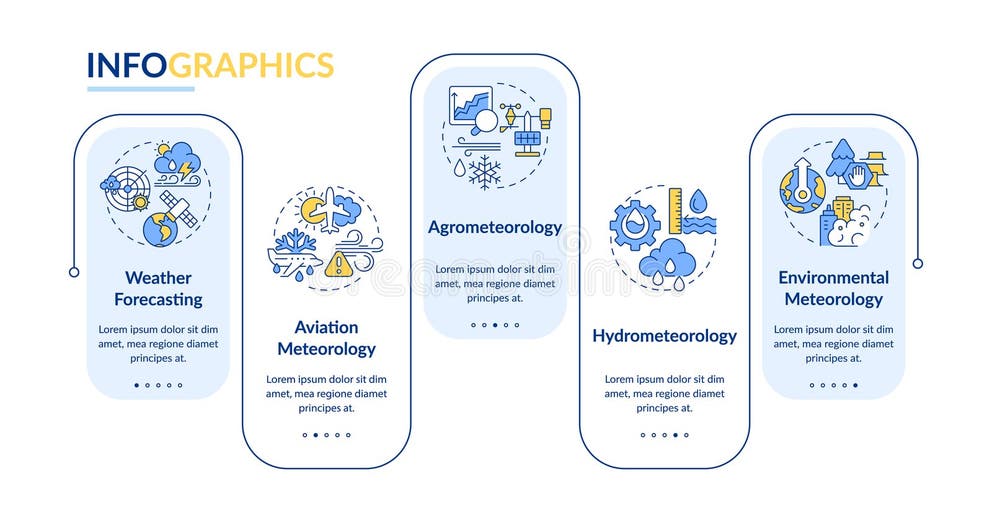 INFOGRAPHICS

Weather Forecasting

Lorem ipsum dolor sit dim amet, mea regione diamet principes at.

Aviation Meteorology

Lorem ipsum dolor sit dim amet, mea regione diamet principes at.

Agrometeorology

Lorem ipsum dolor sit dim amet, mea regione diamet principes at.

Hydrometeorology

Lorem ipsum dolor sit dim amet, mea regione diamet principes at.

Environmental Meteorology

Lorem ipsum dolor sit dim amet, mea regione diamet principes at.