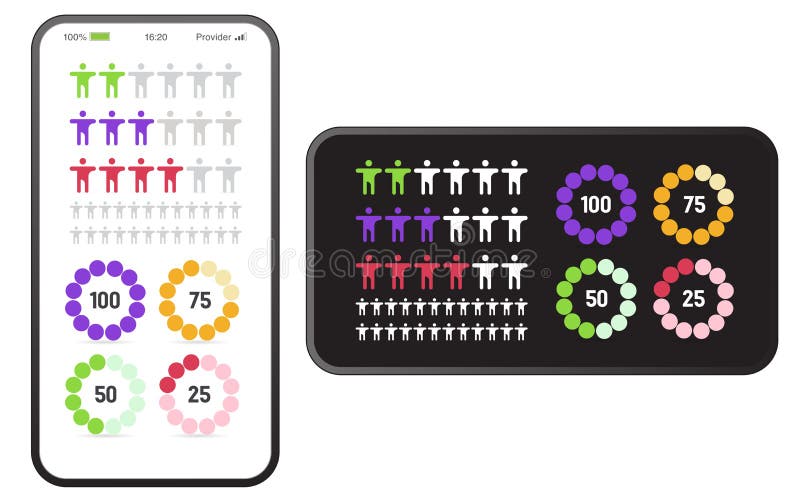 100%
16:20
Provider

100
75
50
25

dreamstime

100
75
50
25