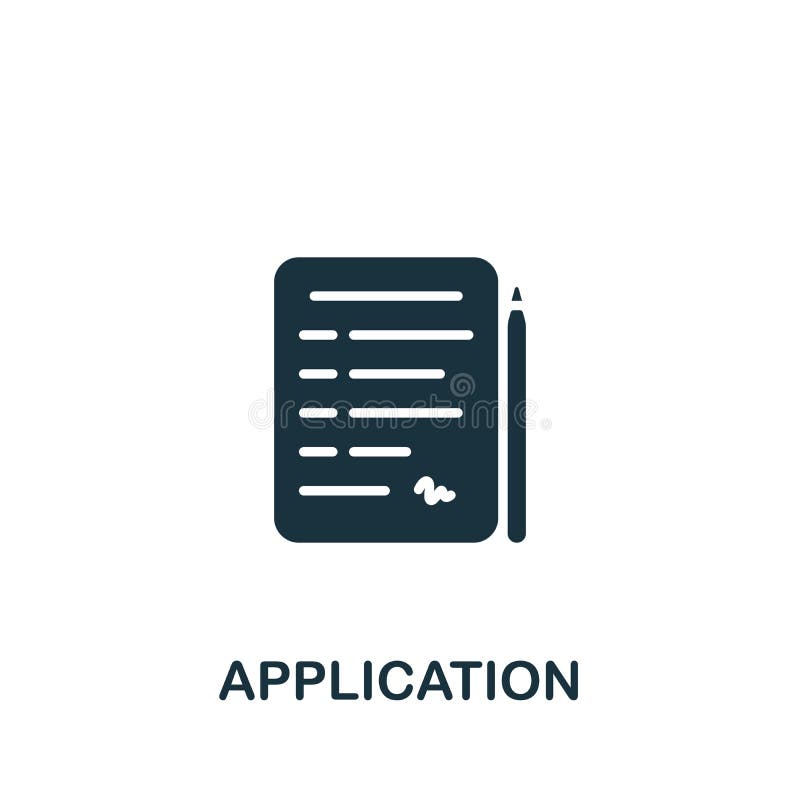 dreamstime

APPLICATION