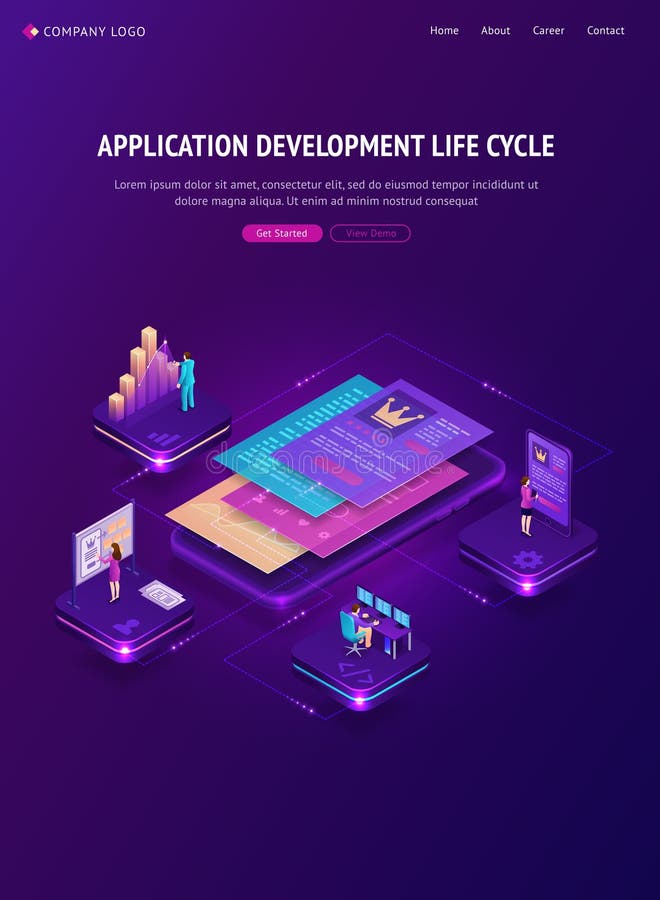 COMPANY LOGO

Home About Career Contact

APPLICATION DEVELOPMENT LIFE CYCLE

Lorem ipsum dolor sit amet, consectetur elit, sed do eiusmod tempor incididunt ut dolore magna aliqua. Ut enim ad minim nostrud consequat

Get Started View Demo

dreamstime