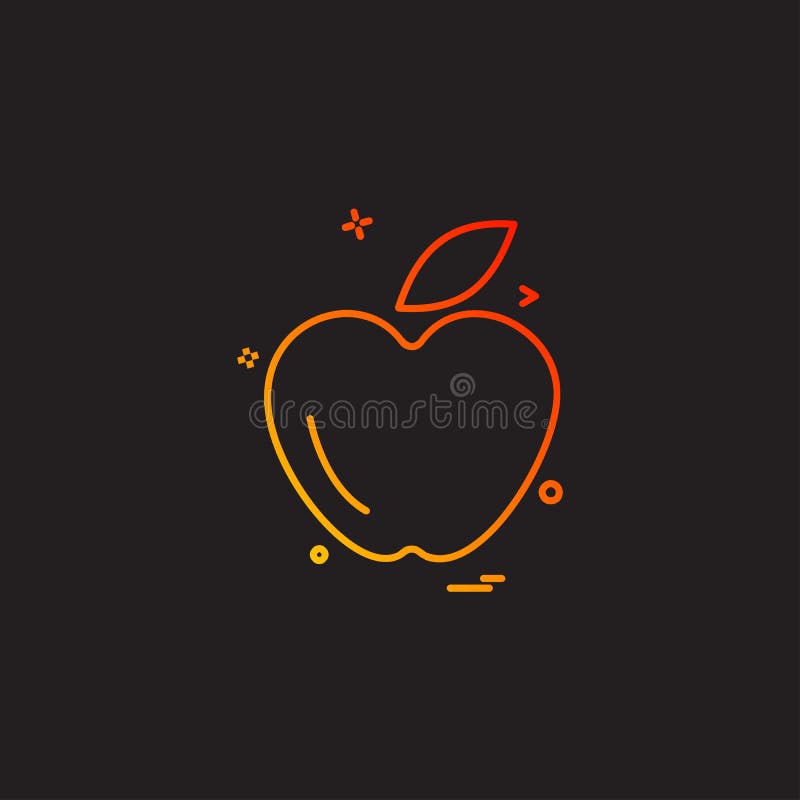 dreamstime