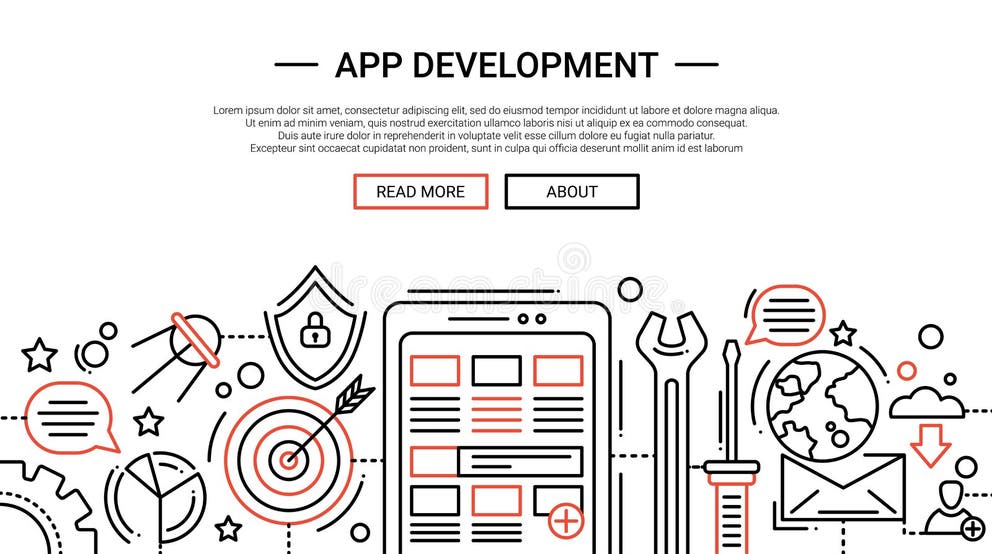 APP DEVELOPMENT

Lorem ipsum dolor sit amet, consectetur adipiscing elit, sed do eiusmod tempor incididunt ut labore et dolore magna aliqua. Ut enim ad minim veniam, quis nostrud exercitation ullamco laboris nisi ut aliquip ex ea commodo consequat. Duis aute irure dolor in reprehenderit in voluptate velit esse cillum dolore eu fugiat nulla pariatur. Excepteur sint occaecat cupidatat non proident, sunt in culpa qui officia deserunt mollit anim id est laborum

READ MORE

ABOUT

dreamstime