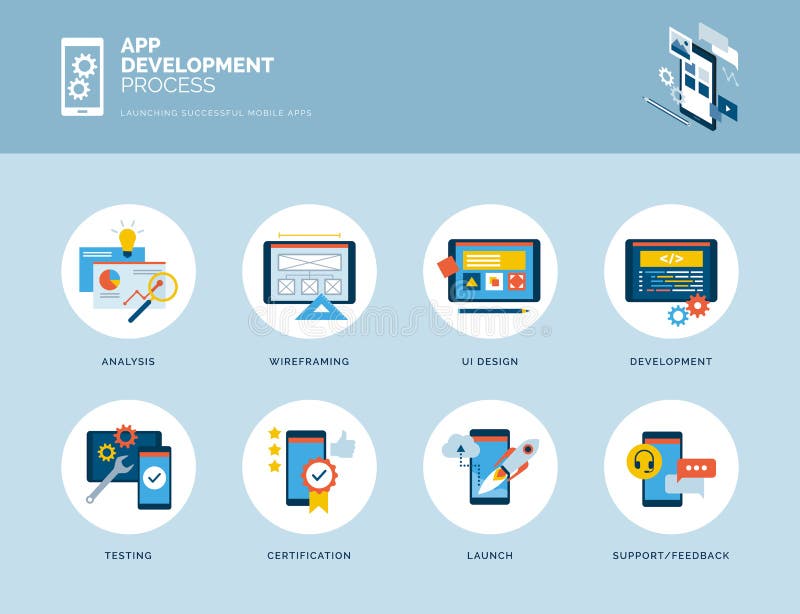 APP DEVELOPMENT PROCESS

LAUNCHING SUCCESSFUL MOBILE APPS

</>

ANALYSIS

WIREFRAMING

UI DESIGN

DEVELOPMENT

TESTING

CERTIFICATION

LAUNCH

SUPPORT/FEEDBACK