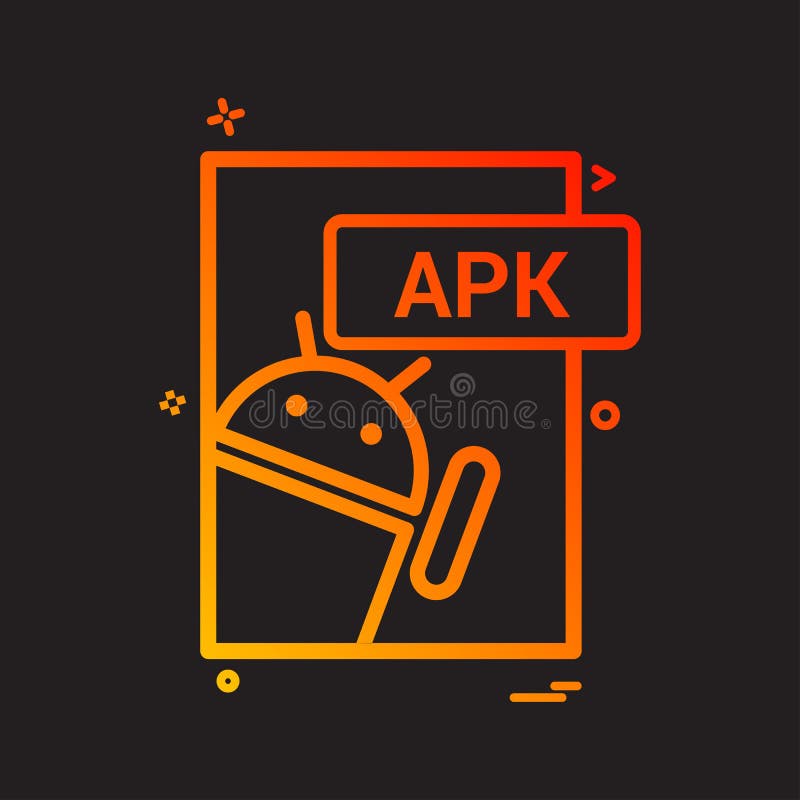 APK

dreamstime