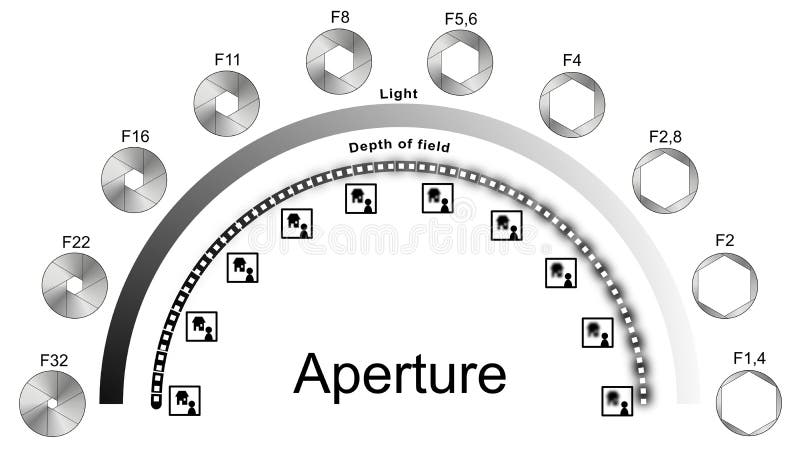 F32
F22
F16
F11
F8
F5,6
F4
F2,8
F2
F1,4

Light

Depth of field

dreamstime

Aperture