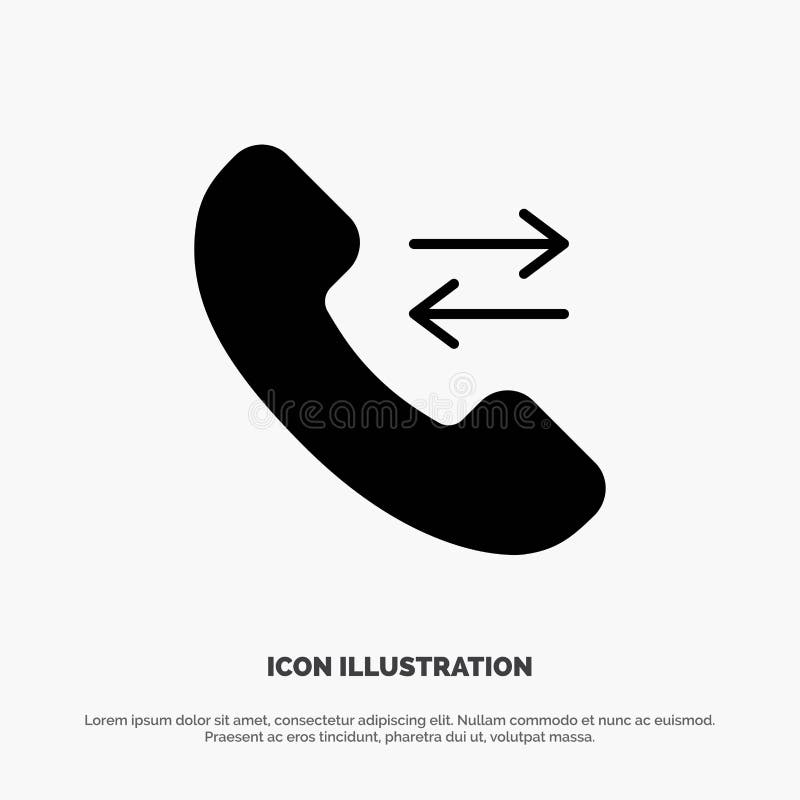 dreamstime

ICON ILLUSTRATION

Lorem ipsum dolor sit amet, consectetur adipiscing elit. Nullam commodo et nunc ac euismod. Praesent ac eros tincidunt, pharetra dui ut, volutpat massa.