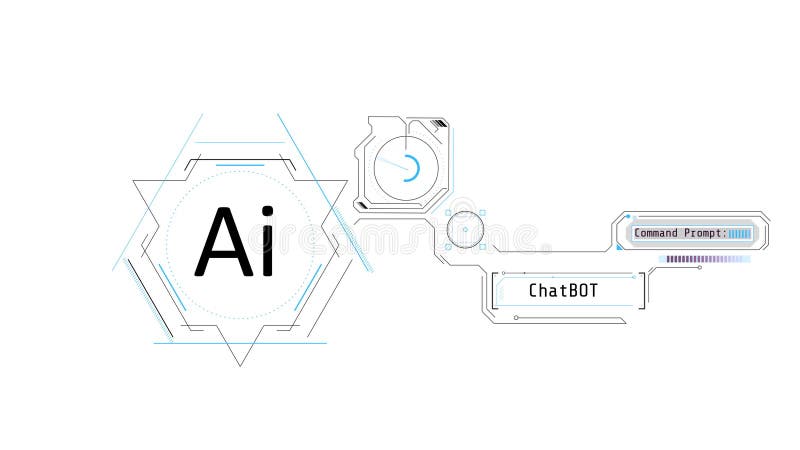 Ai

Command Prompt:

ChatBOT

dreamstime