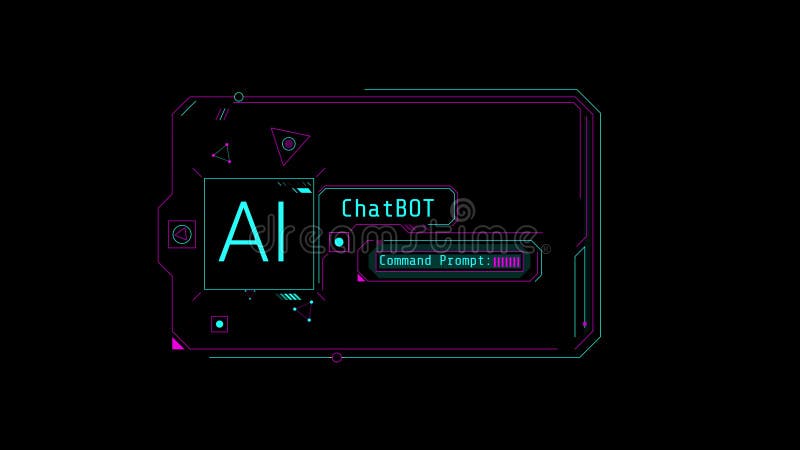 AI

ChatBOT

dreamstime

Command Prompt: