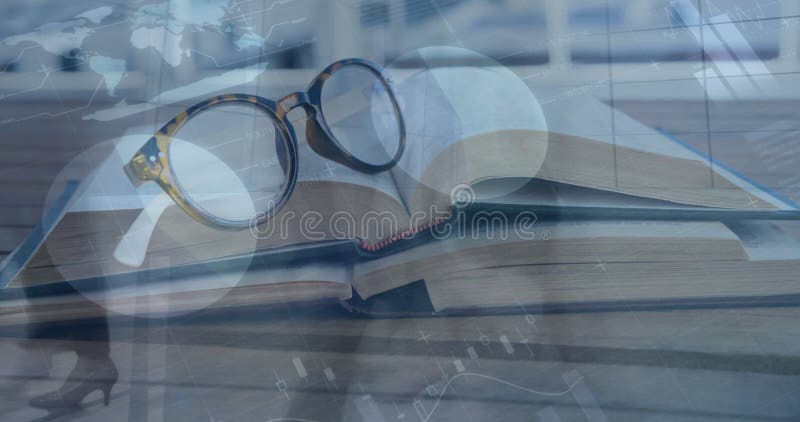 dreamstime