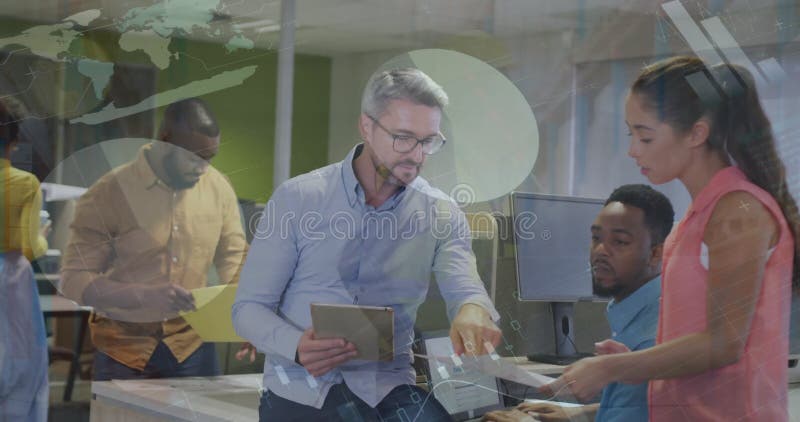 dreamstime