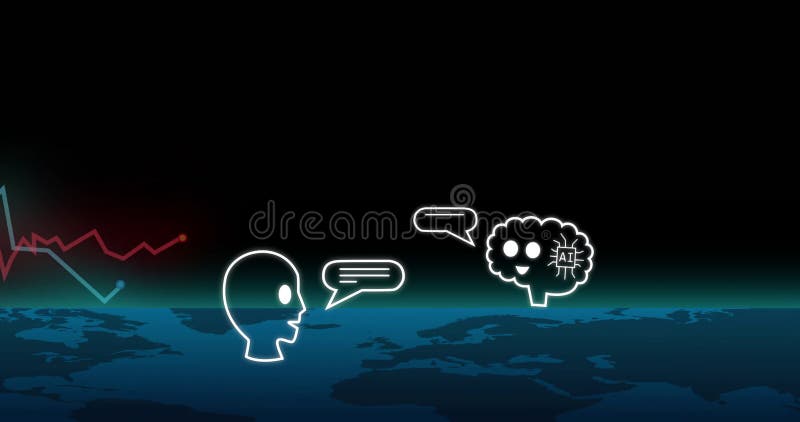 dreamstime
AI