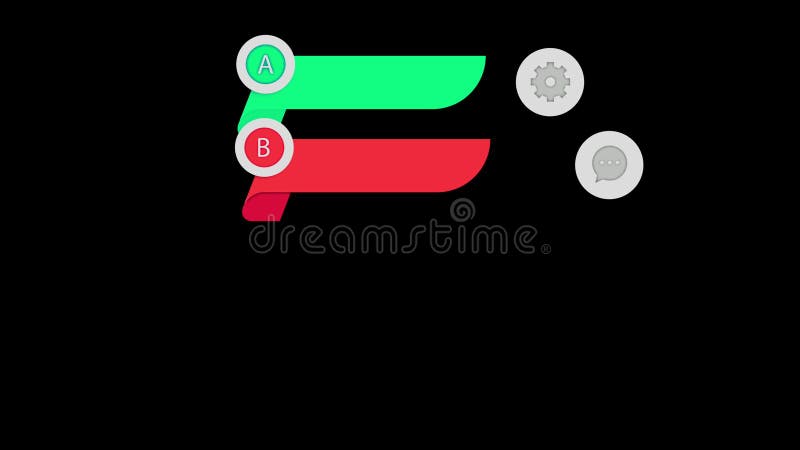 A

B

dreamstime®