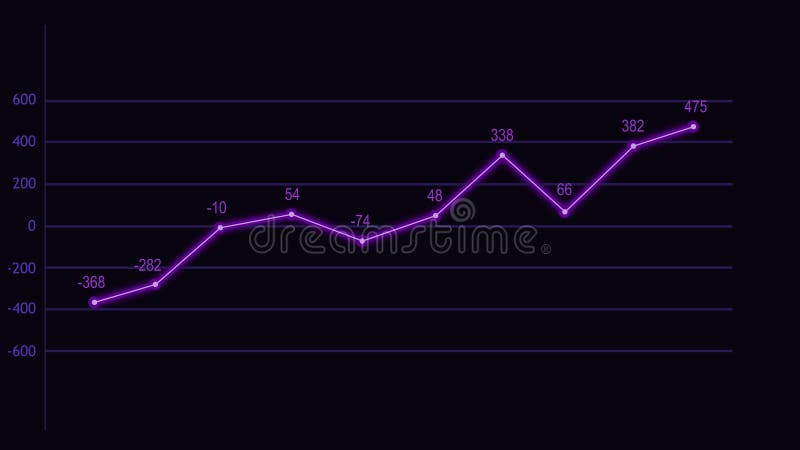 600
400
200
0
-200
-400
-600

-368
-282
-10
54
-74
48
338
66
382
475

dreamstime®