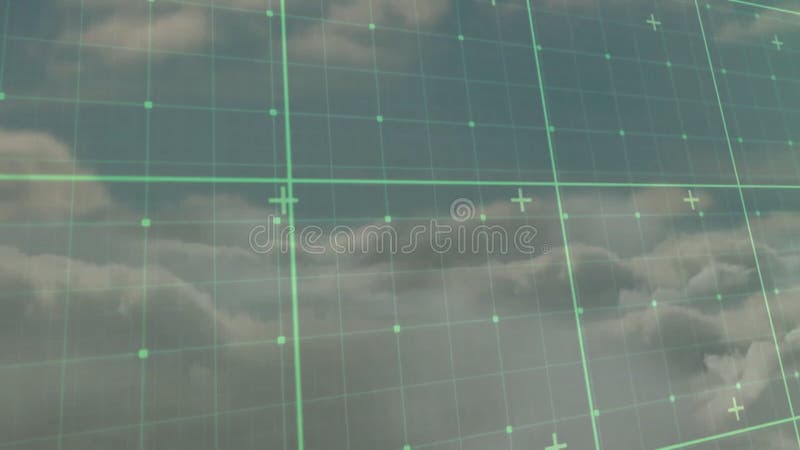 dreamstime